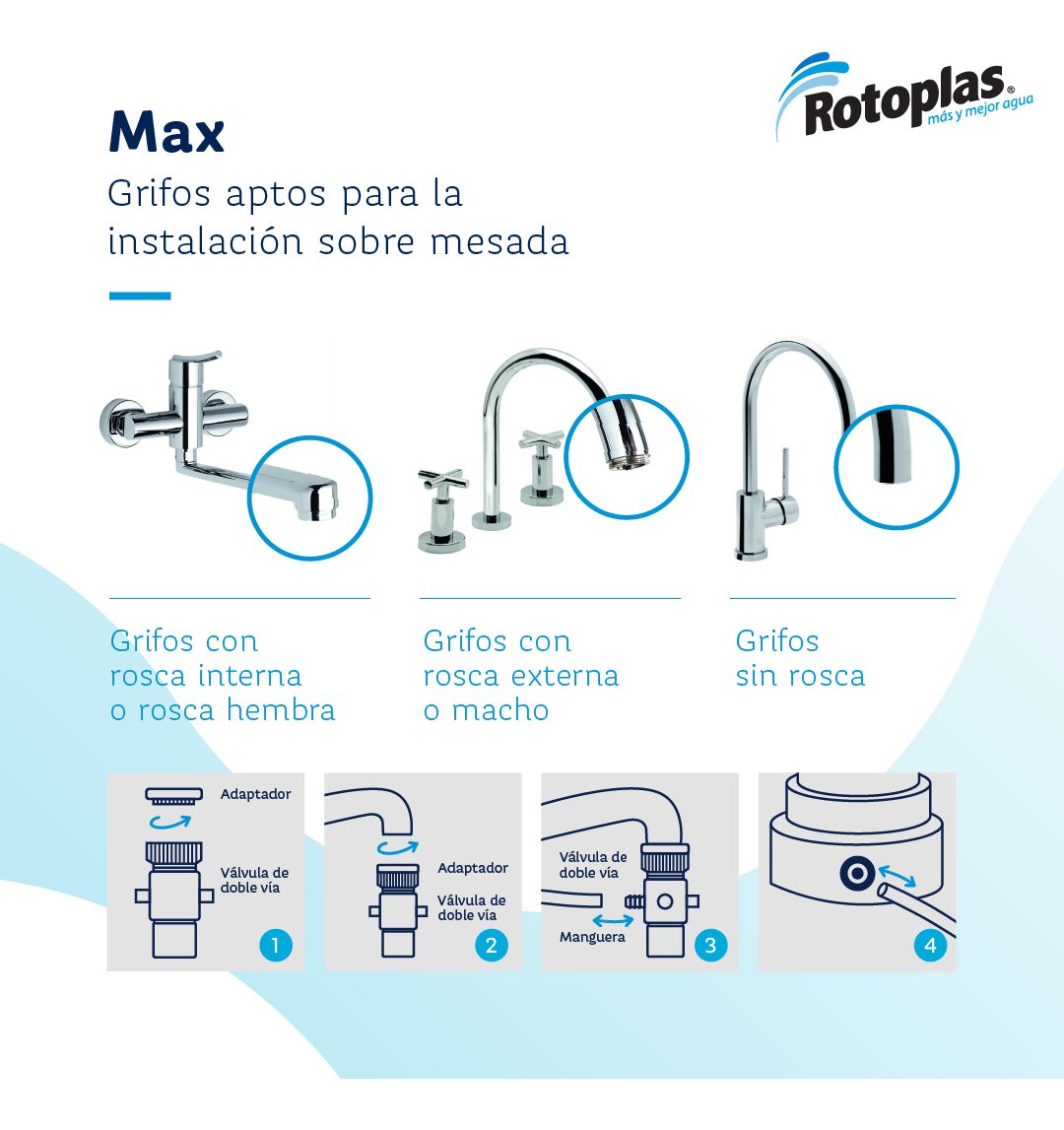 Rotoplas®
más y mejor agua

Max

Grifos aptos para la instalación sobre mesada

Grifos con rosca interna o rosca hembra

Grifos con rosca externa o macho

Grifos sin rosca

Adaptador
Válvula de doble vía
1

Adaptador
Válvula de doble vía
2

Válvula de doble vía
Manguera
3

4