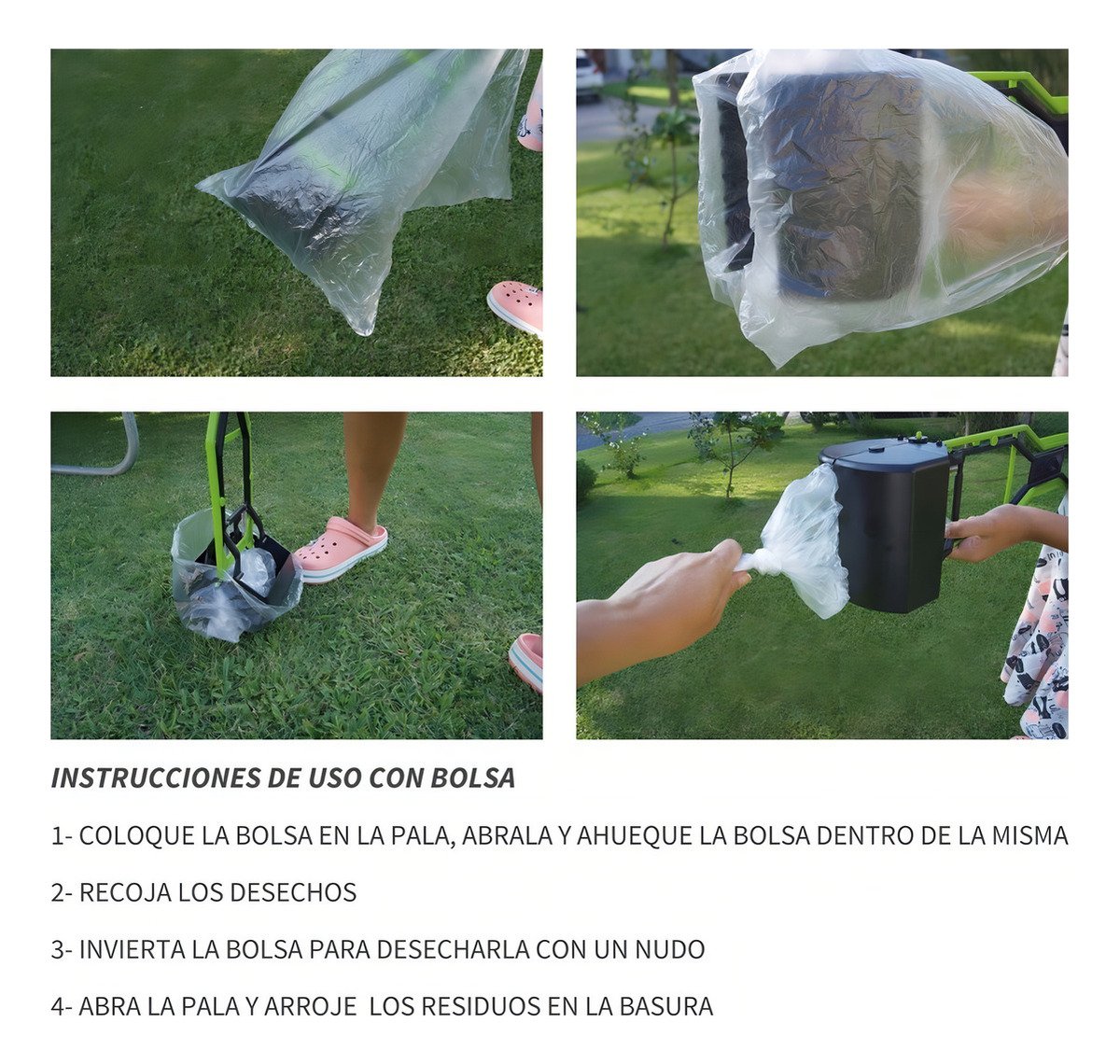 INSTRUCCIONES DE USO CON BOLSA

1- COLOQUE LA BOLSA EN LA PALA, ABRALA Y AHUEQUE LA BOLSA DENTRO DE LA MISMA

2- RECOJA LOS DESECHOS

3- INVIERTA LA BOLSA PARA DESECHARLA CON UN NUDO

4- ABRA LA PALA Y ARROJE LOS RESIDUOS EN LA BASURA