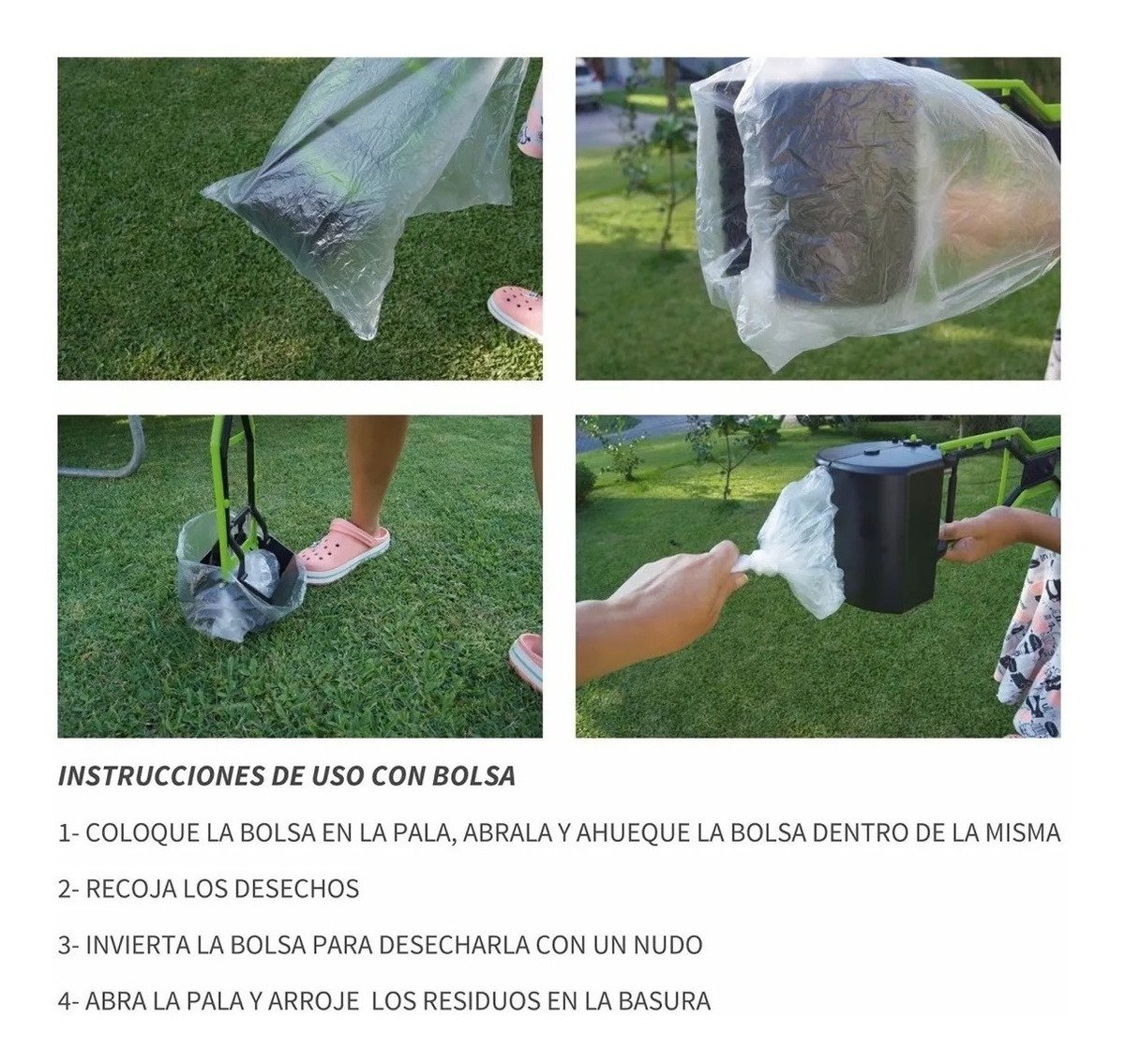 INSTRUCCIONES DE USO CON BOLSA

1- COLOQUE LA BOLSA EN LA PALA, ABRALA Y AHUEQUE LA BOLSA DENTRO DE LA MISMA

2- RECOJA LOS DESECHOS

3- INVIERTA LA BOLSA PARA DESECHARLA CON UN NUDO

4- ABRA LA PALA Y ARROJE LOS RESIDUOS EN LA BASURA