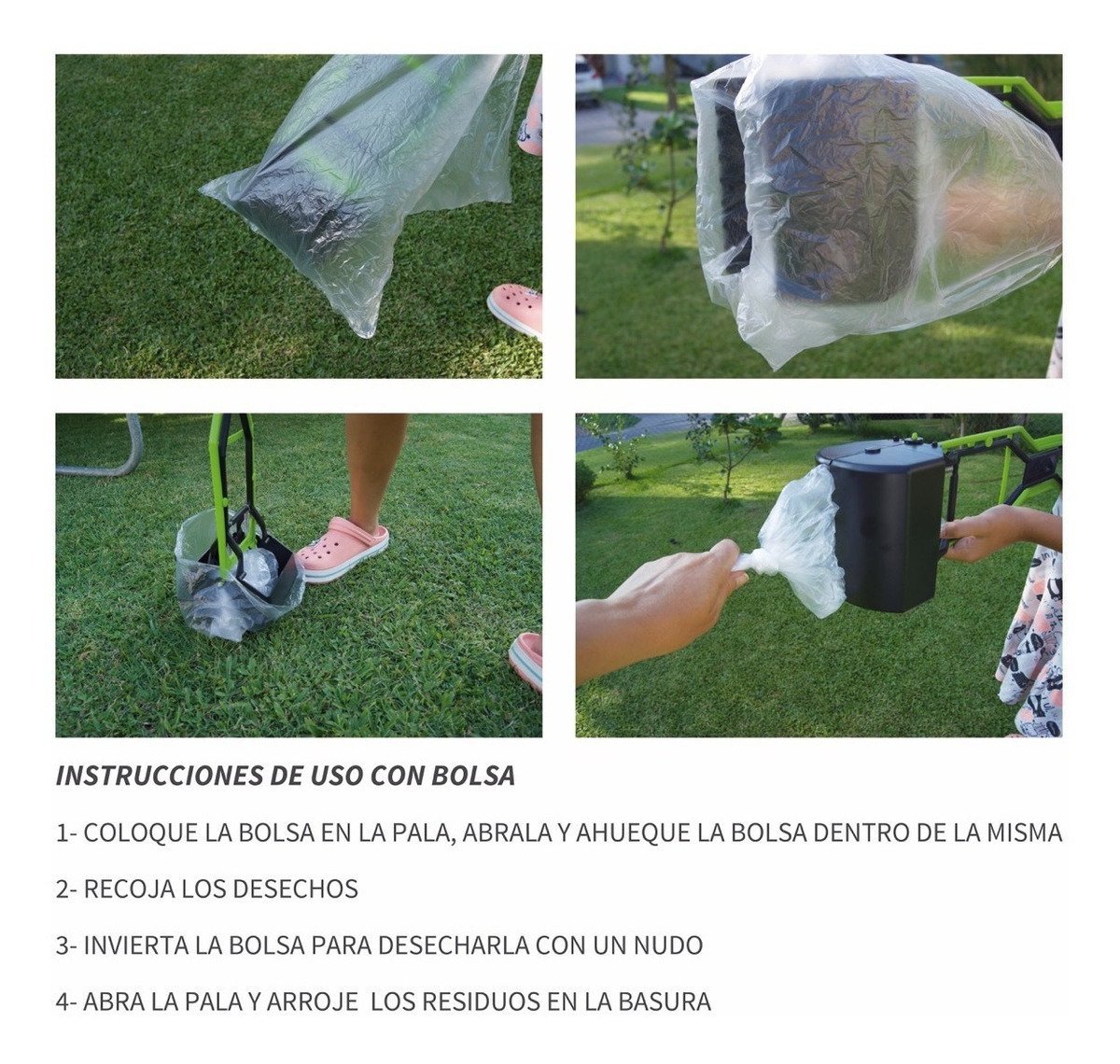 INSTRUCCIONES DE USO CON BOLSA

1- COLOQUE LA BOLSA EN LA PALA, ABRALA Y AHUEQUE LA BOLSA DENTRO DE LA MISMA

2- RECOJA LOS DESECHOS

3- INVIERTA LA BOLSA PARA DESECHARLA CON UN NUDO

4- ABRA LA PALA Y ARROJE LOS RESIDUOS EN LA BASURA