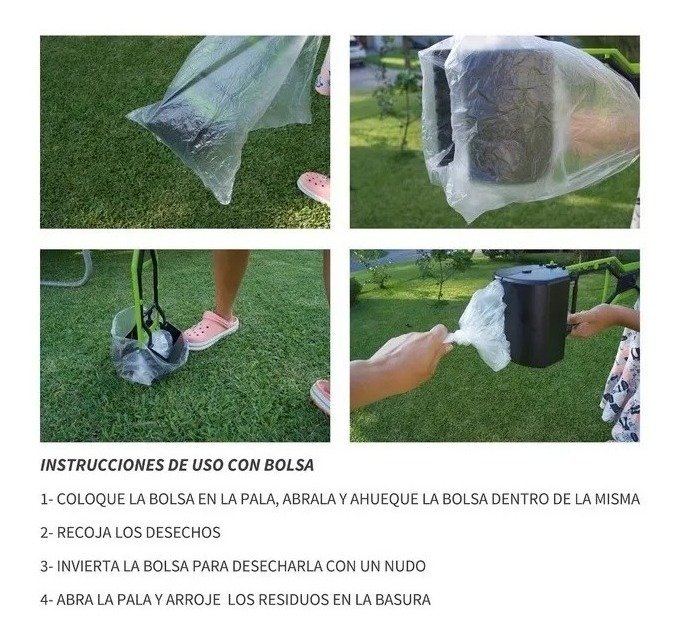 INSTRUCCIONES DE USO CON BOLSA

1- COLOQUE LA BOLSA EN LA PALA, ABRALA Y AHUEQUE LA BOLSA DENTRO DE LA MISMA

2- RECOJA LOS DESECHOS

3- INVIERTA LA BOLSA PARA DESECHARLA CON UN NUDO

4- ABRA LA PALA Y ARROJE LOS RESIDUOS EN LA BASURA