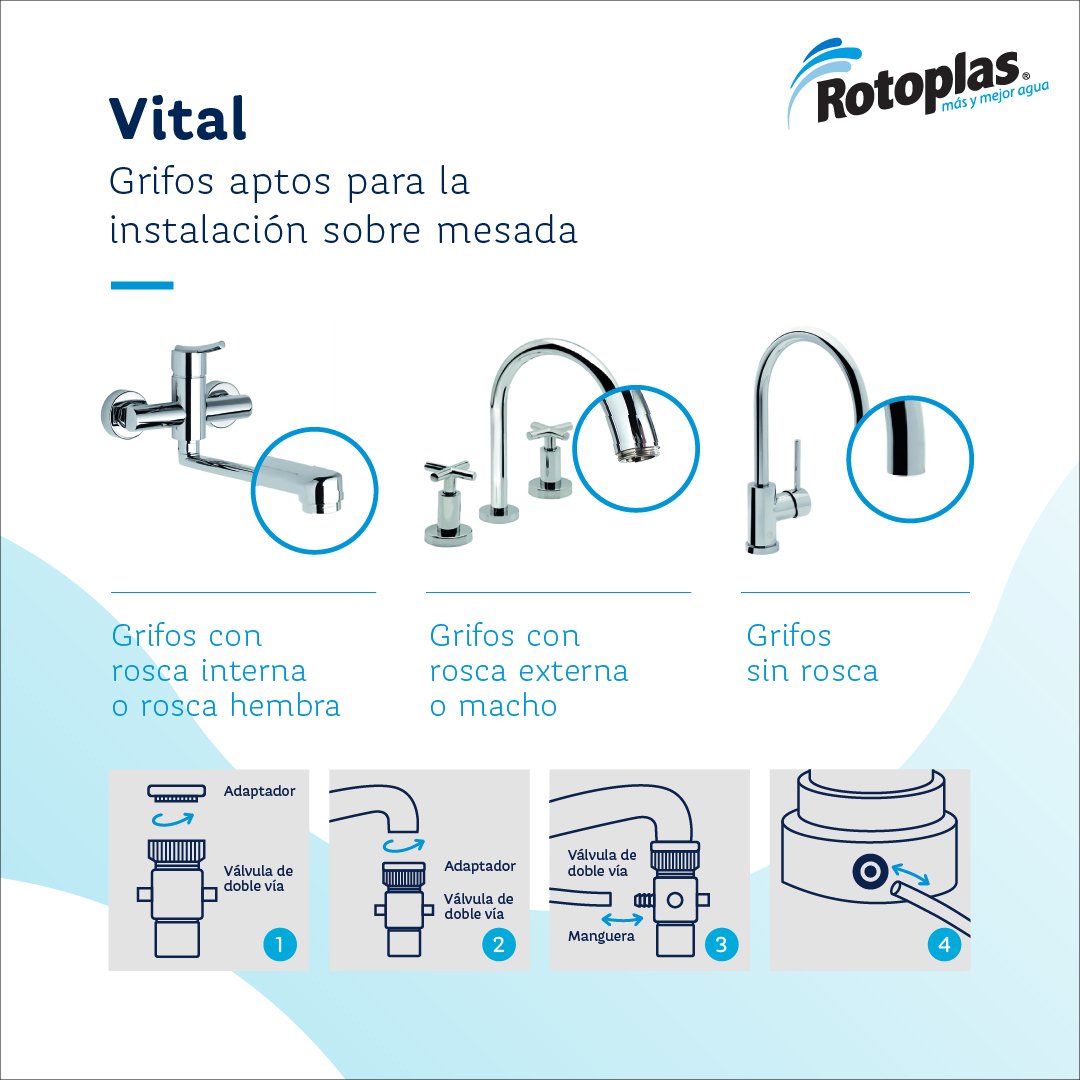 Rotoplas®
más y mejor agua

Vital
Grifos aptos para la instalación sobre mesada

Grifos con rosca interna o rosca hembra

Grifos con rosca externa o macho

Grifos sin rosca

Adaptador
Válvula de doble vía
1

Adaptador
Válvula de doble vía
2

Válvula de doble vía
Manguera
3

4